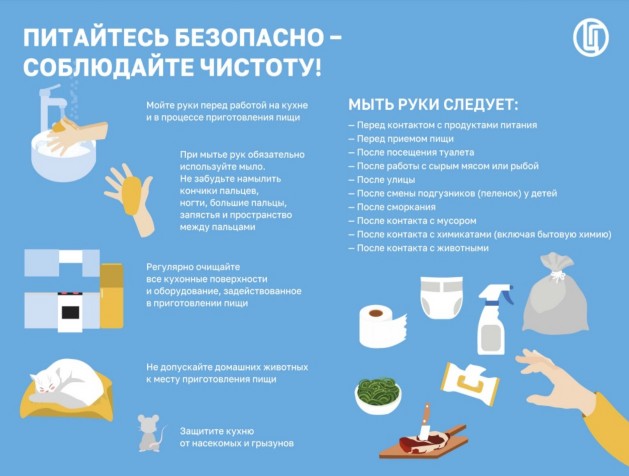 ПИТАЙТЕСЬ БЕЗОПАСНО – СОБЛЮДАЙТЕ ЧИСТОТУ!

Мойте руки перед работой на кухне и в процессе приготовления пищи

При мытье рук обязательно используйте мыло. Не забудьте намылить кончики пальцев, ногти, большие пальцы, запястья и пространство между пальцами

Регулярно очищайте все кухонные поверхности и оборудование, задействованное в приготовлении пищи

Не допускайте домашних животных к месту приготовления пищи

Защитите кухню от насекомых и грызунов

МЫТЬ РУКИ СЛЕДУЕТ:

– Перед контактом с продуктами питания
– Перед приемом пищи
– После посещения туалета
– После работы с сырым мясом или рыбой
– После улицы
– После смены подгузников (пеленок) у детей
– После сморкания
– После контакта с мусором
– После контакта с химикатами (включая бытовую химию)
– После контакта с животными